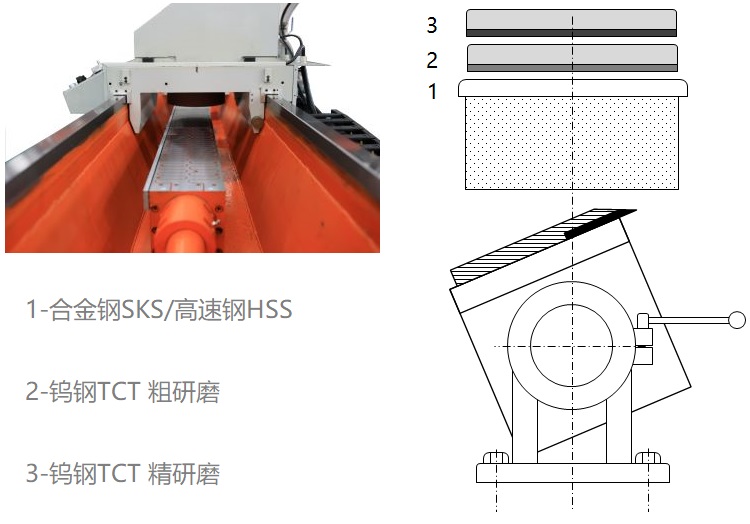 1-合金钢SKS/高速钢HSS

2-钨钢TCT 粗研磨

3-钨钢TCT 精研磨

3

2

1